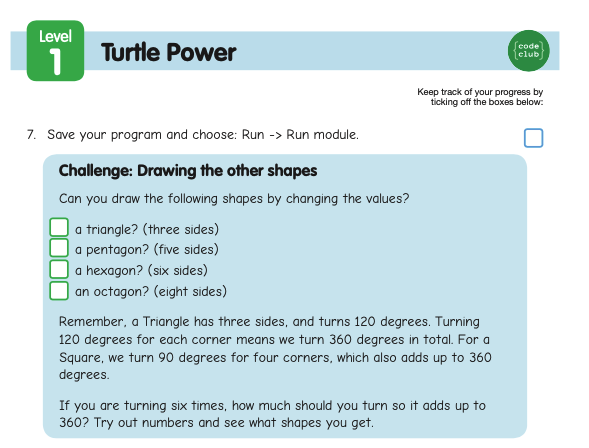 Level
1

Turtle Power

code
club

Keep track of your progress by ticking off the boxes below:

7. Save your program and choose: Run -> Run module.

Challenge: Drawing the other shapes

Can you draw the following shapes by changing the values?

a triangle? (three sides)
a pentagon? (five sides)
a hexagon? (six sides)
an octagon? (eight sides)

Remember, a Triangle has three sides, and turns 120 degrees. Turning 120 degrees for each corner means we turn 360 degrees in total. For a Square, we turn 90 degrees for four corners, which also adds up to 360 degrees.

If you are turning six times, how much should you turn so it adds up to 360? Try out numbers and see what shapes you get.